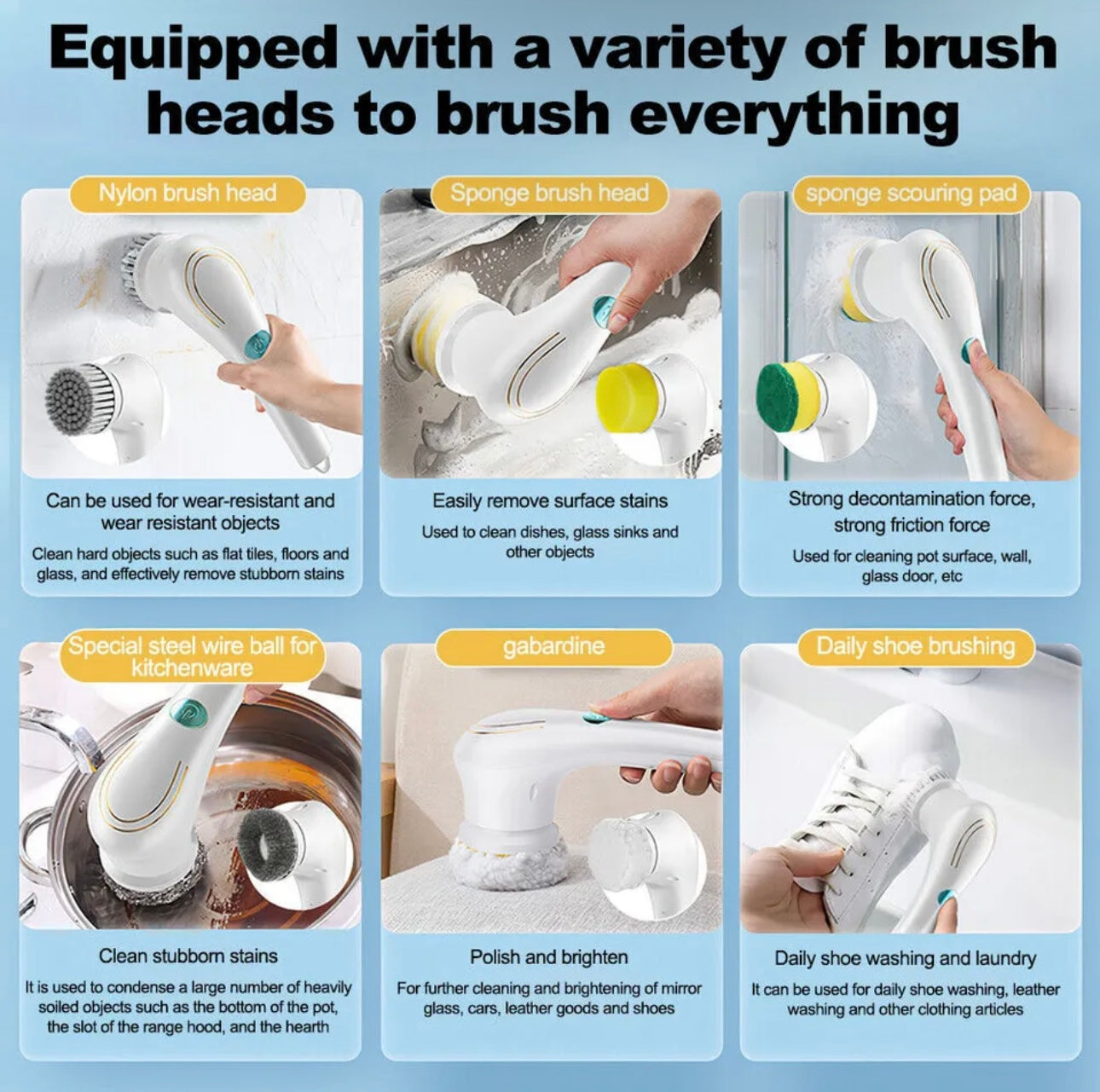 Equipped with a variety of brush heads to brush everything

Nylon brush head

Can be used for wear-resistant and wear resistant objects

Clean hard objects such as flat tiles, floors and glass, and effectively remove stubborn stains

Sponge brush head

Easily remove surface stains

Used to clean dishes, glass sinks and other objects

sponge scouring pad

Strong decontamination force, strong friction force

Used for cleaning pot surface, wall, glass door, etc

Special steel wire ball for kitchenware

Clean stubborn stains

It is used to condense a large number of heavily soiled objects such as the bottom of the pot, the slot of the range hood, and the hearth

gabardine

Polish and brighten

For further cleaning and brightening of mirror glass, cars, leather goods and shoes

Daily shoe brushing

Daily shoe washing and laundry

It can be used for daily shoe washing, leather washing and other clothing articles