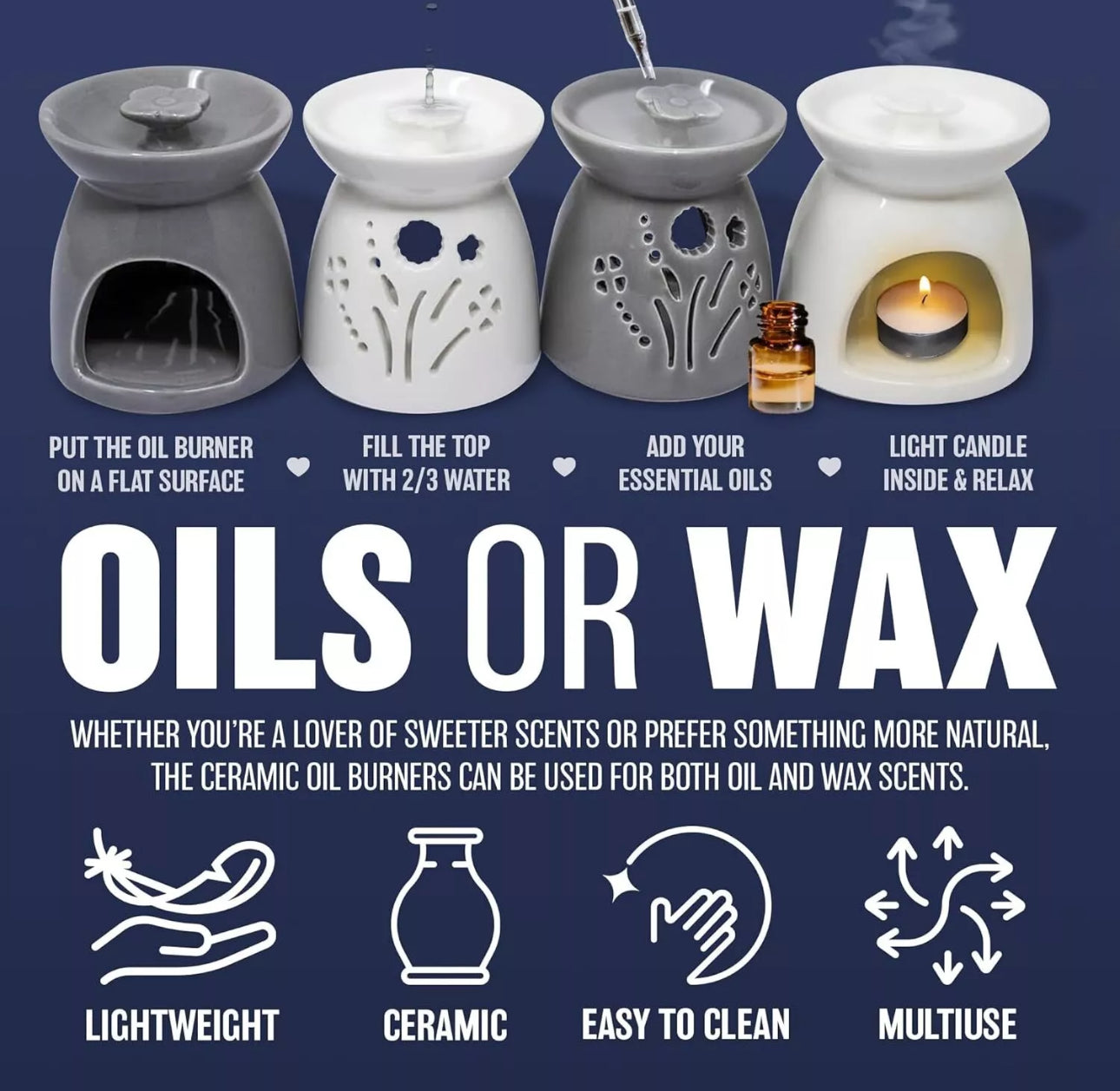 PUT THE OIL BURNER ON A FLAT SURFACE

FILL THE TOP WITH 2/3 WATER

ADD YOUR ESSENTIAL OILS

LIGHT CANDLE INSIDE & RELAX

OILS OR WAX

WHETHER YOU'RE A LOVER OF SWEETER SCENTS OR PREFER SOMETHING MORE NATURAL, THE CERAMIC OIL BURNERS CAN BE USED FOR BOTH OIL AND WAX SCENTS.

LIGHTWEIGHT

CERAMIC

EASY TO CLEAN

MULTIUSE